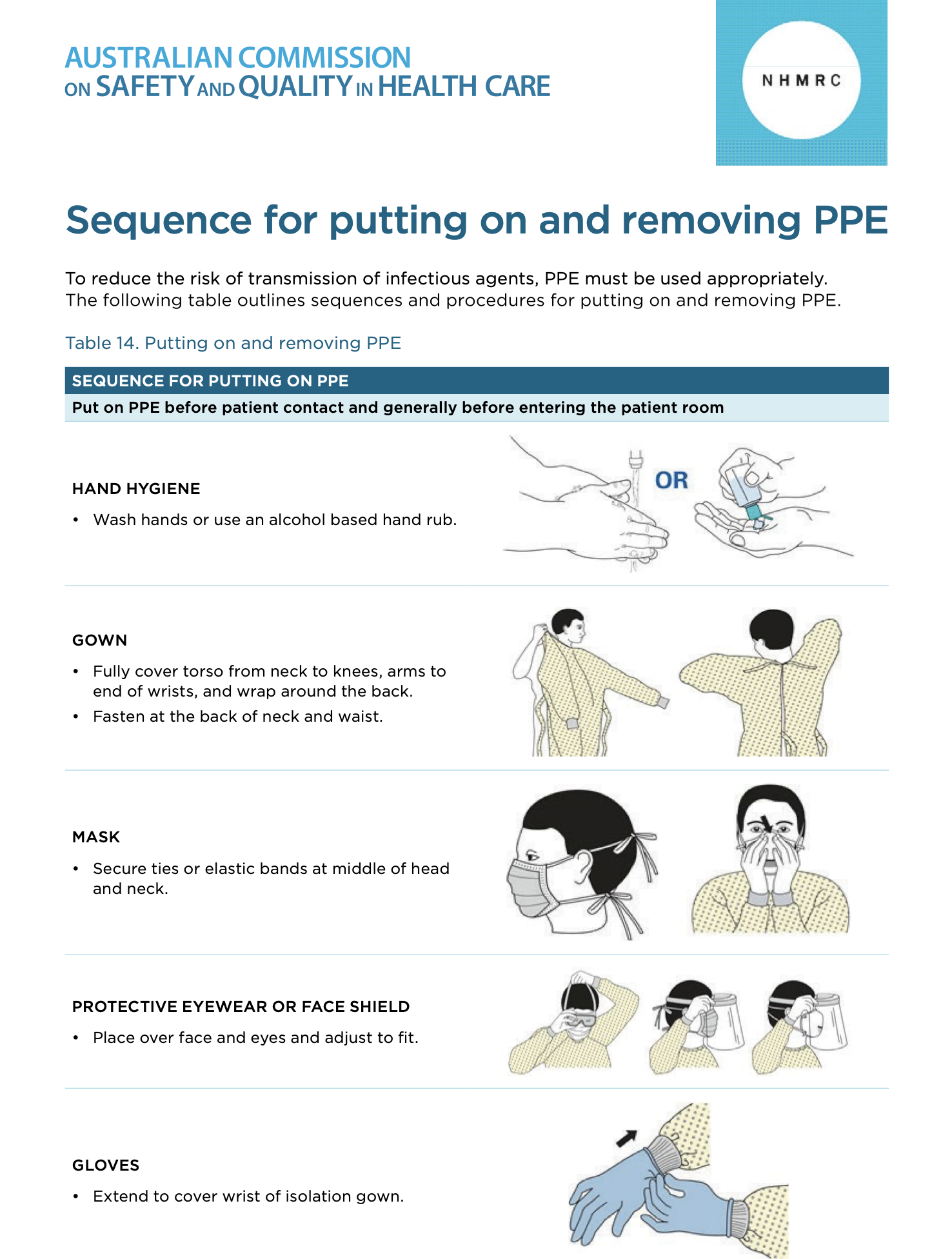 AUSTRALIAN COMMISSION ON SAFETY AND QUALITY IN HEALTH CARE

NHMRC

Sequence for putting on and removing PPE

To reduce the risk of transmission of infectious agents, PPE must be used appropriately. The following table outlines sequences and procedures for putting on and removing PPE.

Table 14. Putting on and removing PPE

SEQUENCE FOR PUTTING ON PPE

Put on PPE before patient contact and generally before entering the patient room

HAND HYGIENE

• Wash hands or use an alcohol based hand rub.

OR

GOWN

• Fully cover torso from neck to knees, arms to end of wrists, and wrap around the back.
• Fasten at the back of neck and waist.

MASK

• Secure ties or elastic bands at middle of head and neck.

PROTECTIVE EYEWEAR OR FACE SHIELD

• Place over face and eyes and adjust to fit.

GLOVES

• Extend to cover wrist of isolation gown.